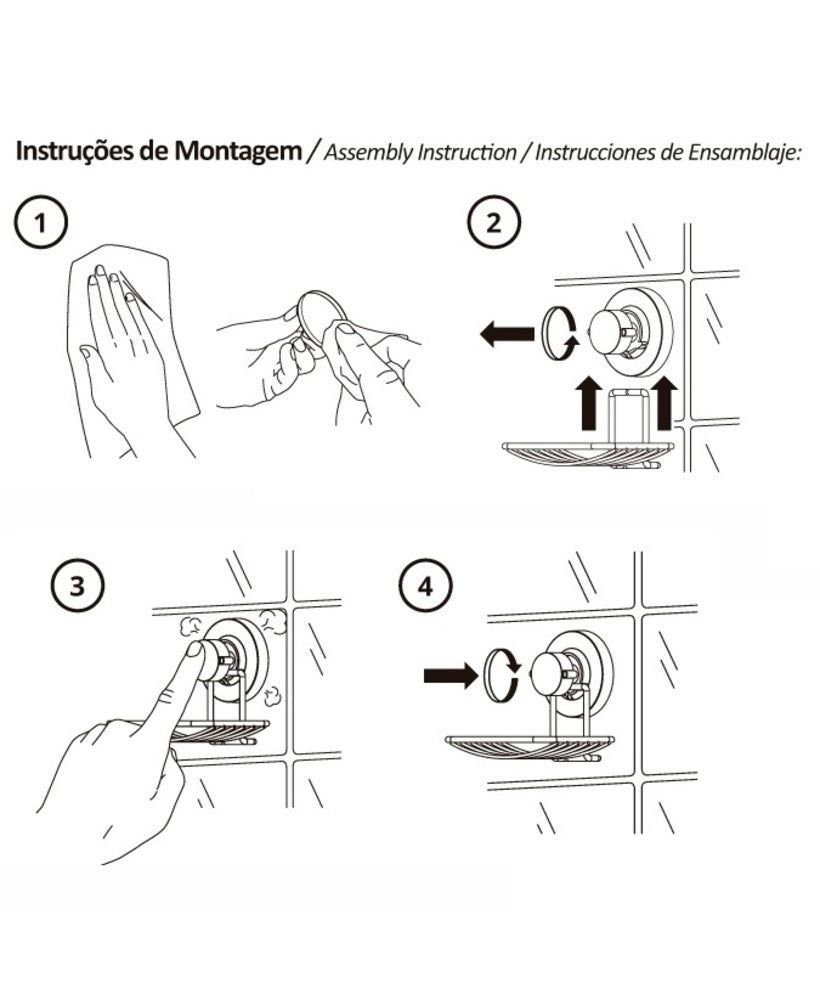 Instruções de Montagem / Assembly Instruction / Instrucciones de Ensamblaje:

1

2

3

4